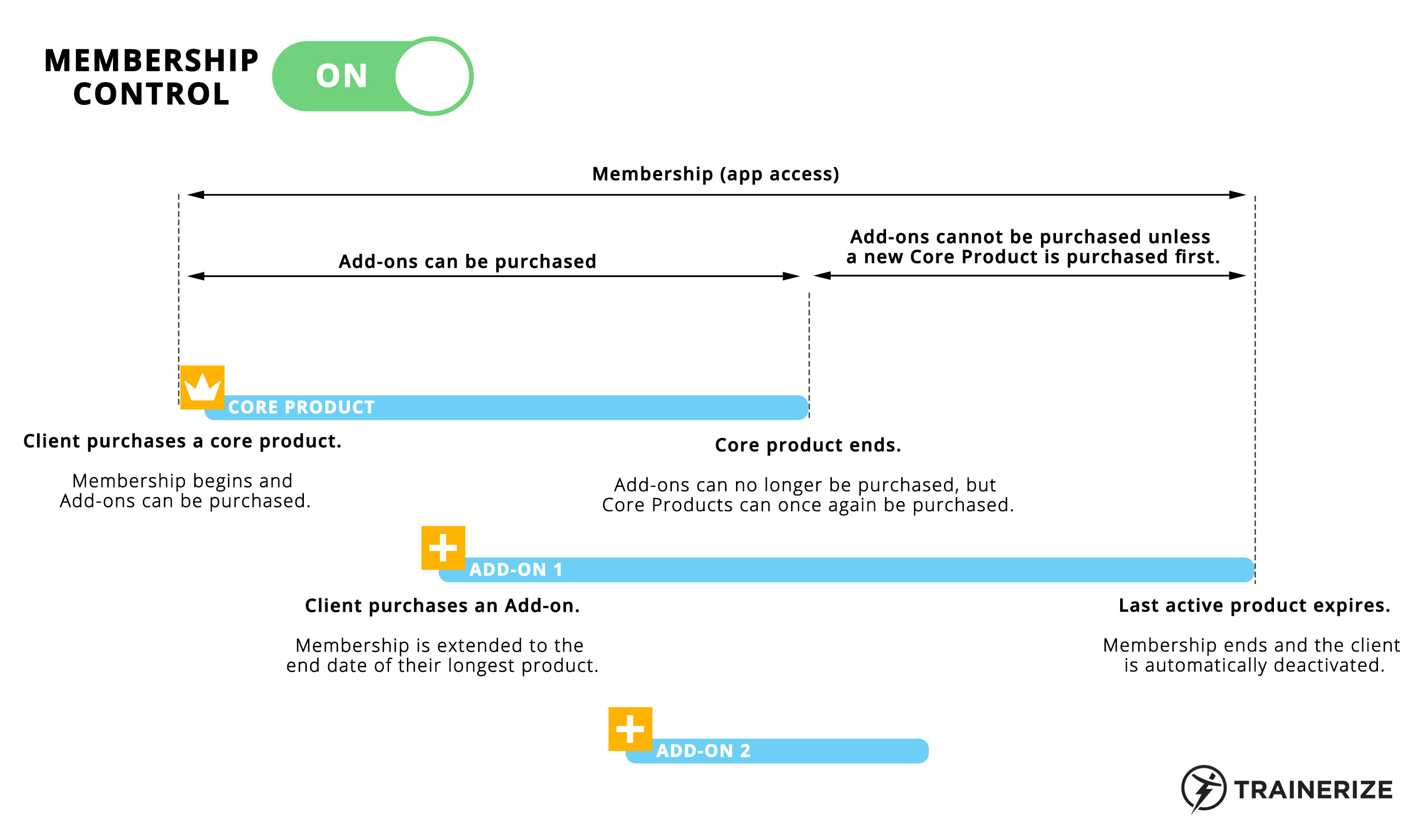 MEMBERSHIP CONTROL

ON

Membership (app access)

Add-ons can be purchased

Add-ons cannot be purchased unless a new Core Product is purchased first.

CORE PRODUCT

Client purchases a core product.

Membership begins and Add-ons can be purchased.

Core product ends.

Add-ons can no longer be purchased, but Core Products can once again be purchased.

ADD-ON 1

Client purchases an Add-on.

Membership is extended to the end date of their longest product.

Last active product expires.

Membership ends and the client is automatically deactivated.

ADD-ON 2

TRAINERIZE